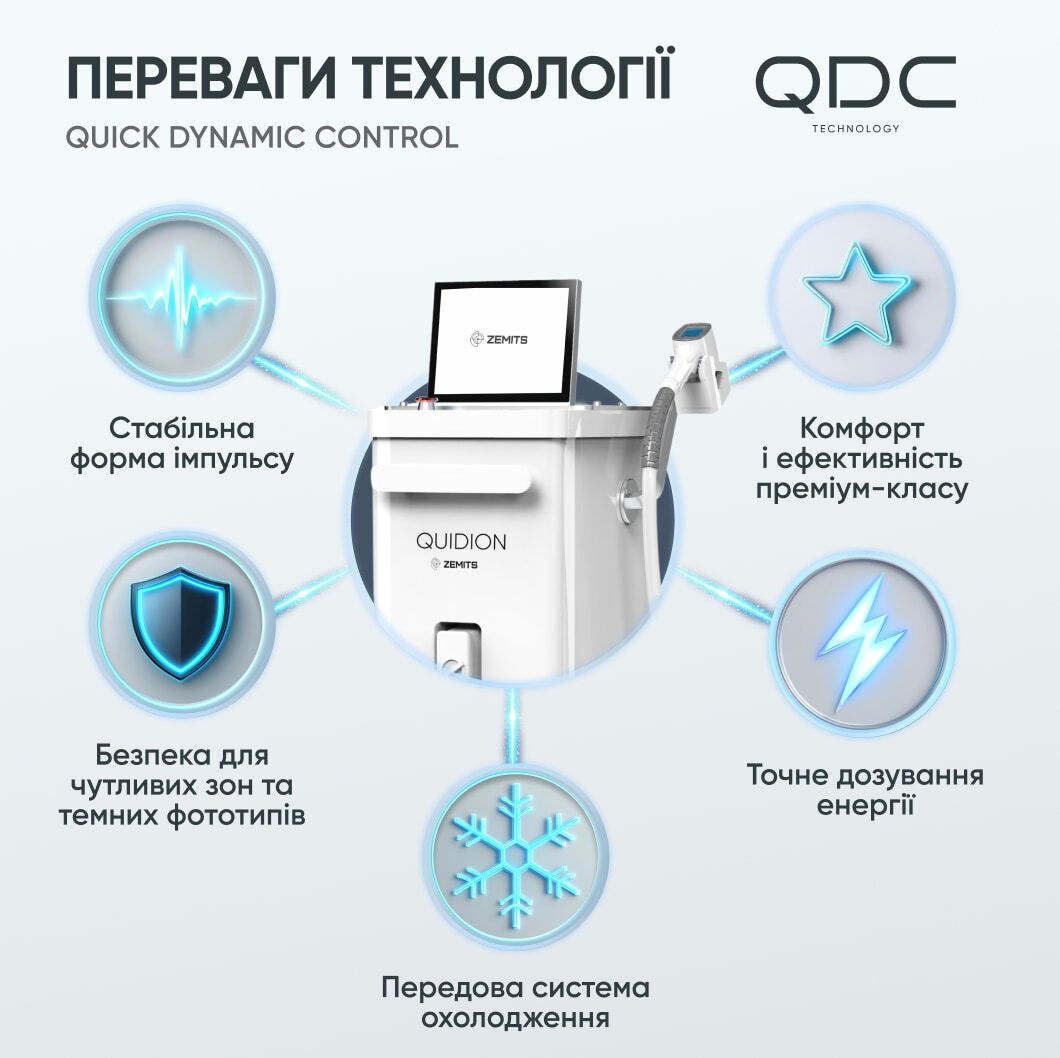 ПЕРЕВАГИ ТЕХНОЛОГІЇ
QUICK DYNAMIC CONTROL

QDC
TECHNOLOGY

ZEMITS

QUIDION
ZEMITS

Стабільна форма імпульсу

Комфорт і ефективність преміум-класу

Безпека для чутливих зон та темних фототипів

Точне дозування енергії

Передова система охолодження