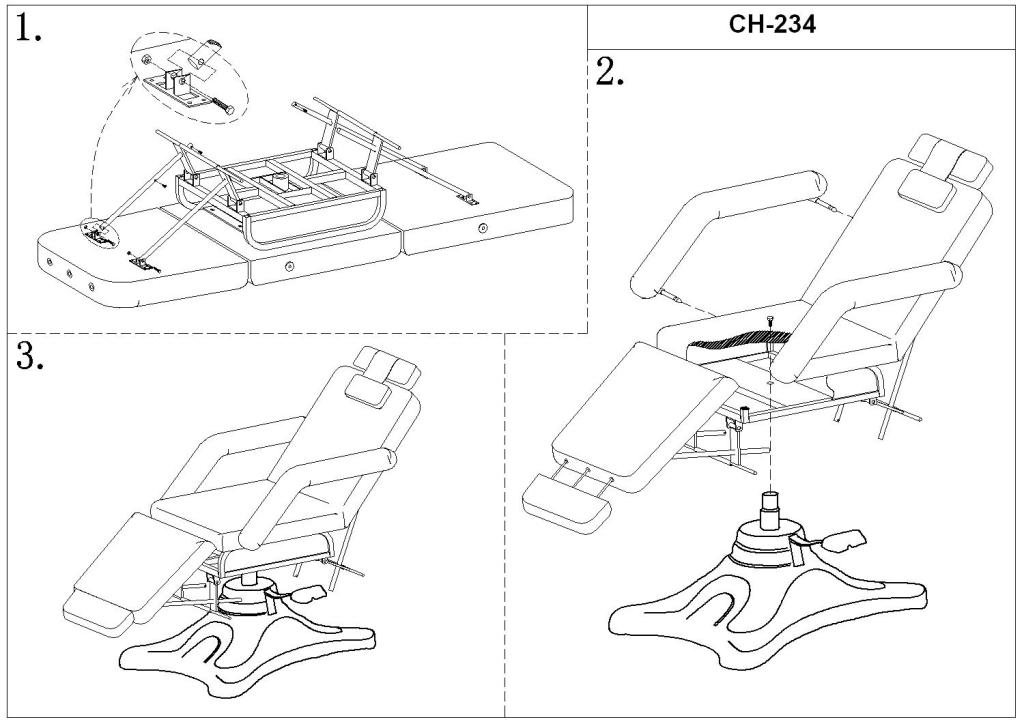 1.

CH-234

2.

3.